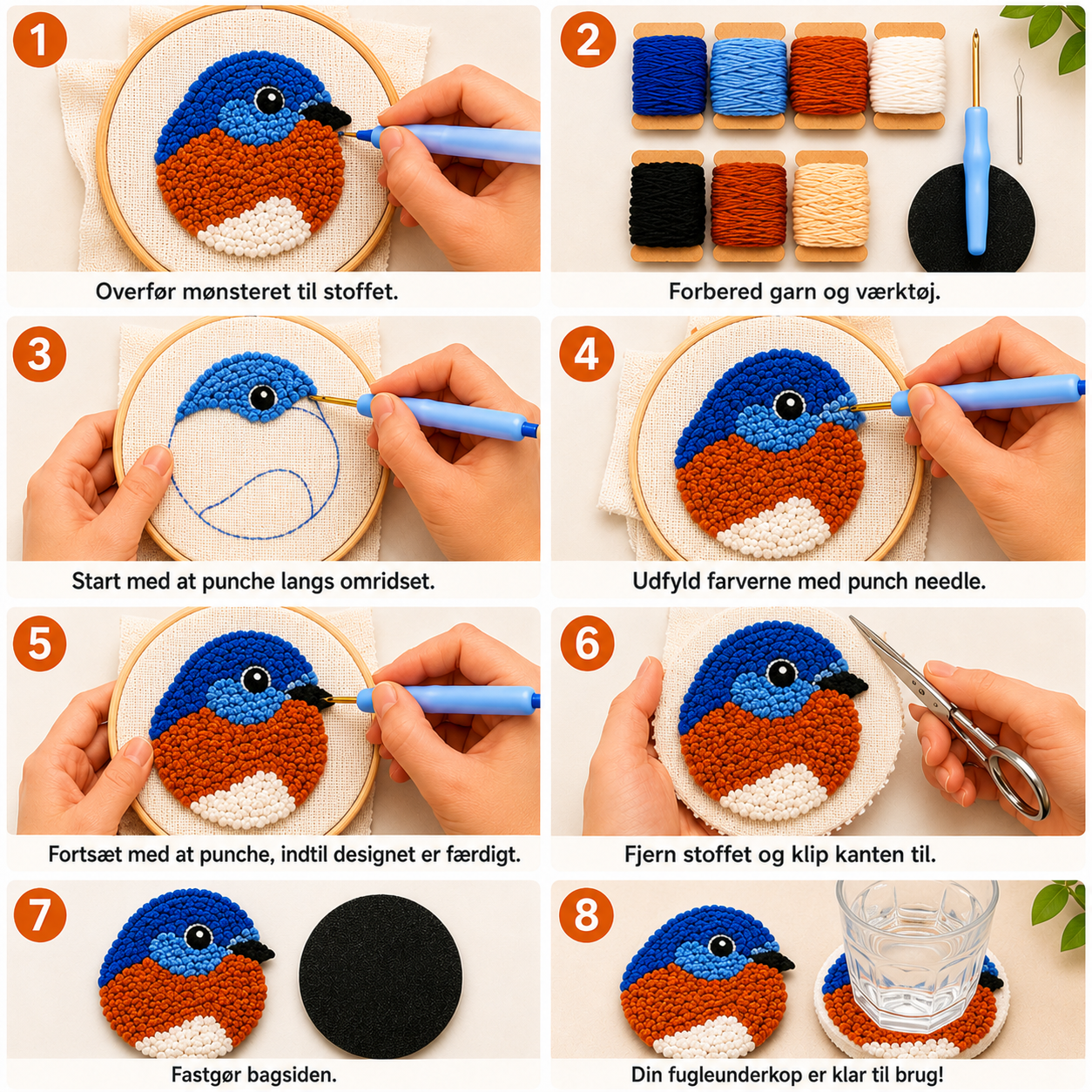 1
Overfør mønsteret til stoffet.

2
Forbered garn og værktøj.

3
Start med at punche langs omridset.

4
Udfyld farverne med punch needle.

5
Fortsæt med at punche, indtil designet er færdigt.

6
Fjern stoffet og klip kanten til.

7
Fastgør bagsiden.

8
Din fugleunderkop er klar til brug!