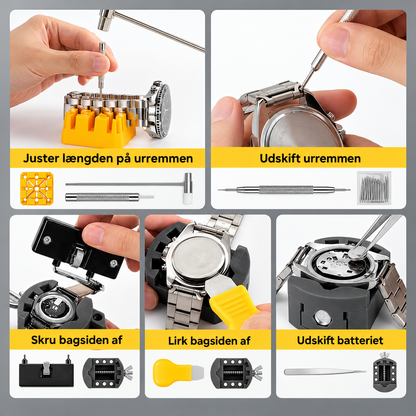 Juster længden på urremmen

Udskift urremmen

Skru bagsiden af

Lirk bagsiden af

Udskift batteriet