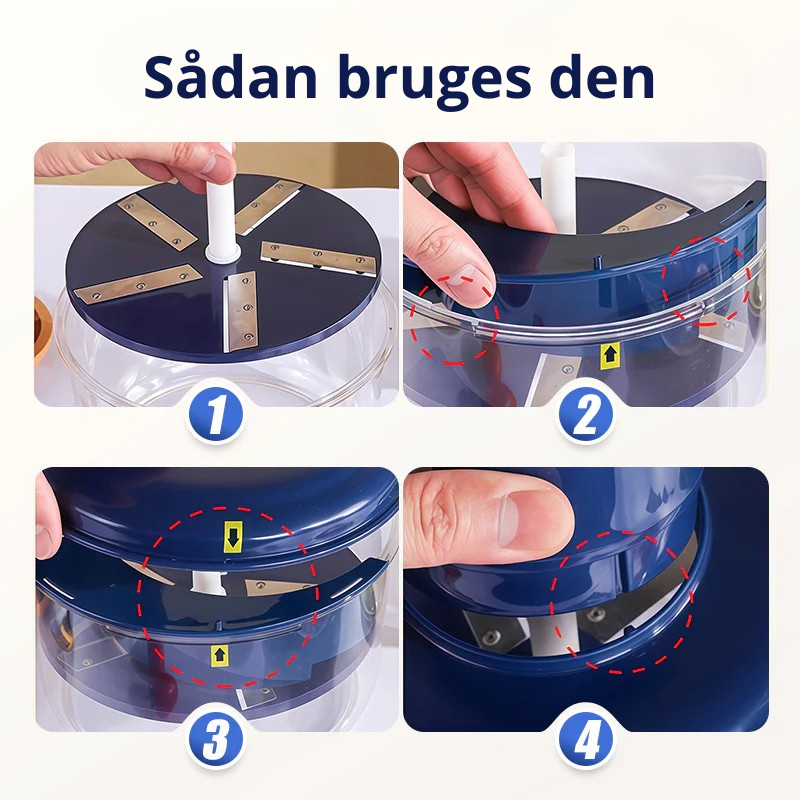 Sådan bruges den

1

2

3

4