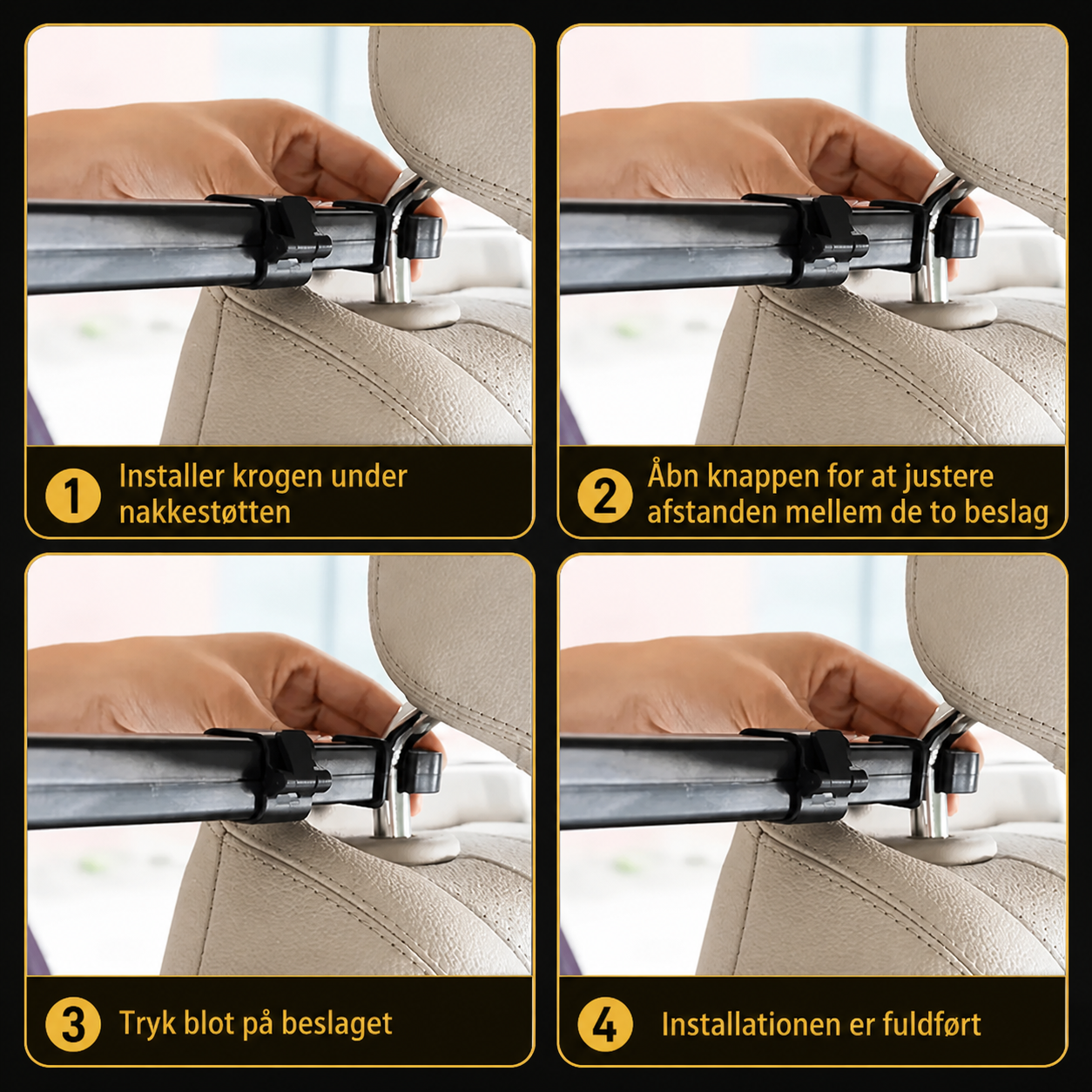 1 Installer krogen under nakkestøtten

2 Åbn knappen for at justere afstanden mellem de to beslag

3 Tryk blot på beslaget

4 Installationen er fuldført