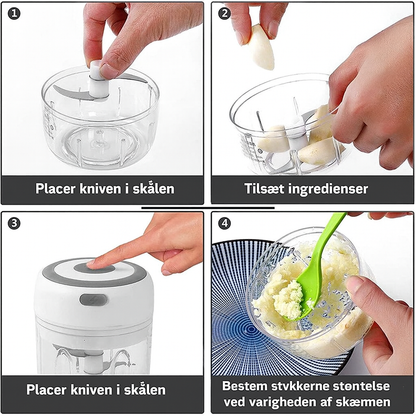 1
Placer kniven i skålen

2
Tilsæt ingredienser

3
Placer kniven i skålen

4
Bestem stvkkerne støntelse ved varigheden af skæmen