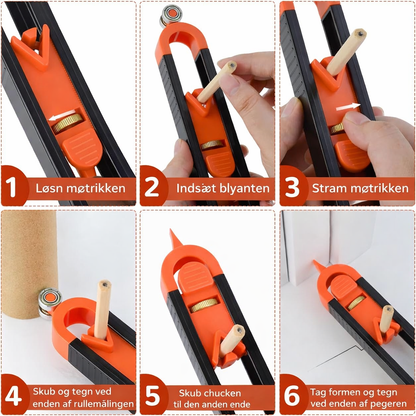 1 Løsn møtrikken

2 Indsæt blyanten

3 Stram møtrikken

4 Skub og tegn ved enden af rullemålingen

5 Skub chucken til den anden ende

6 Tag formen og tegn ved enden af pegeren